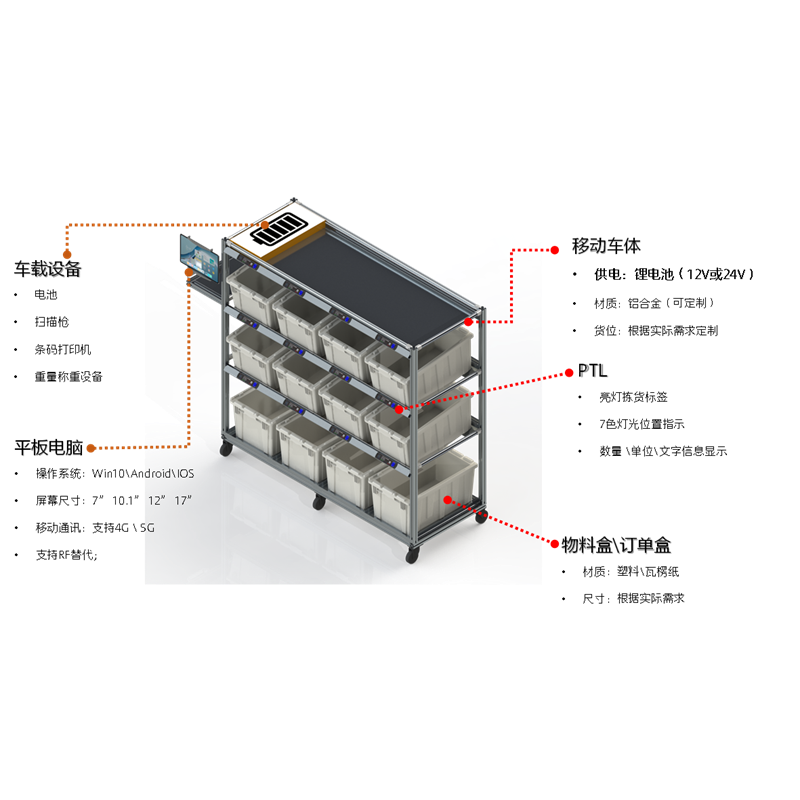 车载设备

• 电池
• 扫描枪
• 条码打印机
• 重量称重设备

平板电脑

• 操作系统：Win10\Android\IOS
• 屏幕尺寸：7” 10.1” 12” 17”
• 移动通讯：支持4G \ 5G
• 支持RF替代;

移动车体

• 供电：锂电池（12V或24V）
• 材质：铝合金（可定制）
• 货位：根据实际需求定制

PTL

• 亮灯拣货标签
• 7色灯光位置指示
• 数量 \单位\文字信息显示

物料盒\订单盒

• 材质：塑料\瓦楞纸
• 尺寸：根据实际需求